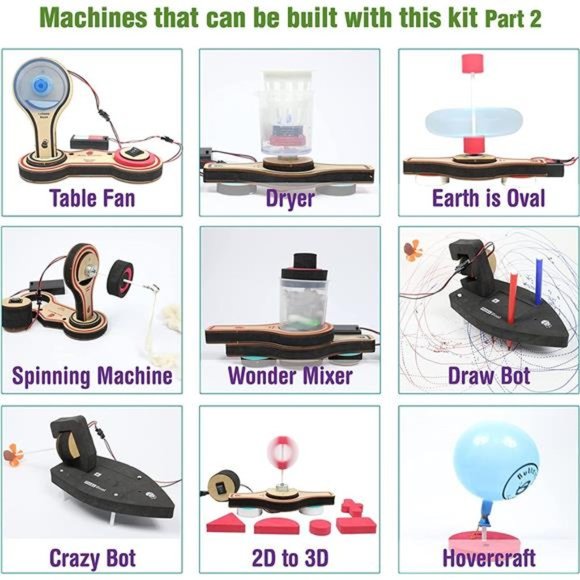 Machines that can be built with this kit Part 2

Table Fan

Dryer

Earth is Oval

Spinning Machine

Wonder Mixer

Draw Bot

Crazy Bot

2D to 3D

Hovercraft